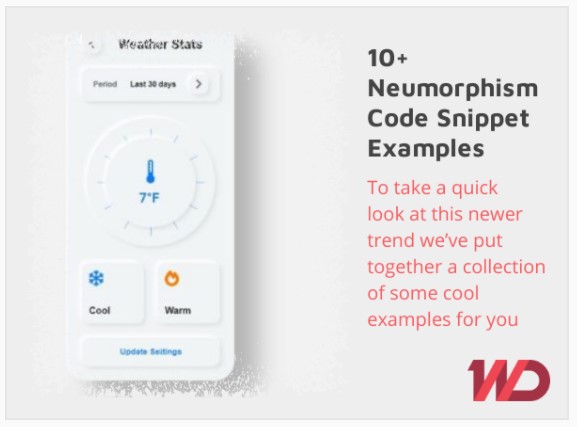 Weather Stats

Period Last 30 days

7°F

Cool

Warm

Update Settings

10+ Neumorphism Code Snippet Examples

To take a quick look at this newer trend we've put together a collection of some cool examples for you

WD